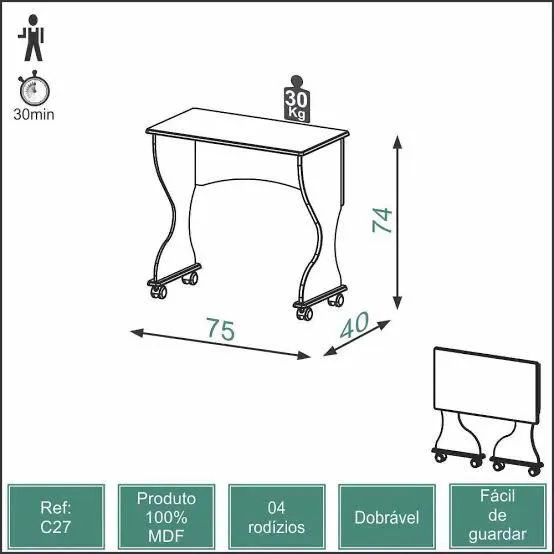 30min

30 Kg

74

75

40

Ref: C27

Produto 100% MDF

04 rodízios

Dobrável

Fácil de guardar