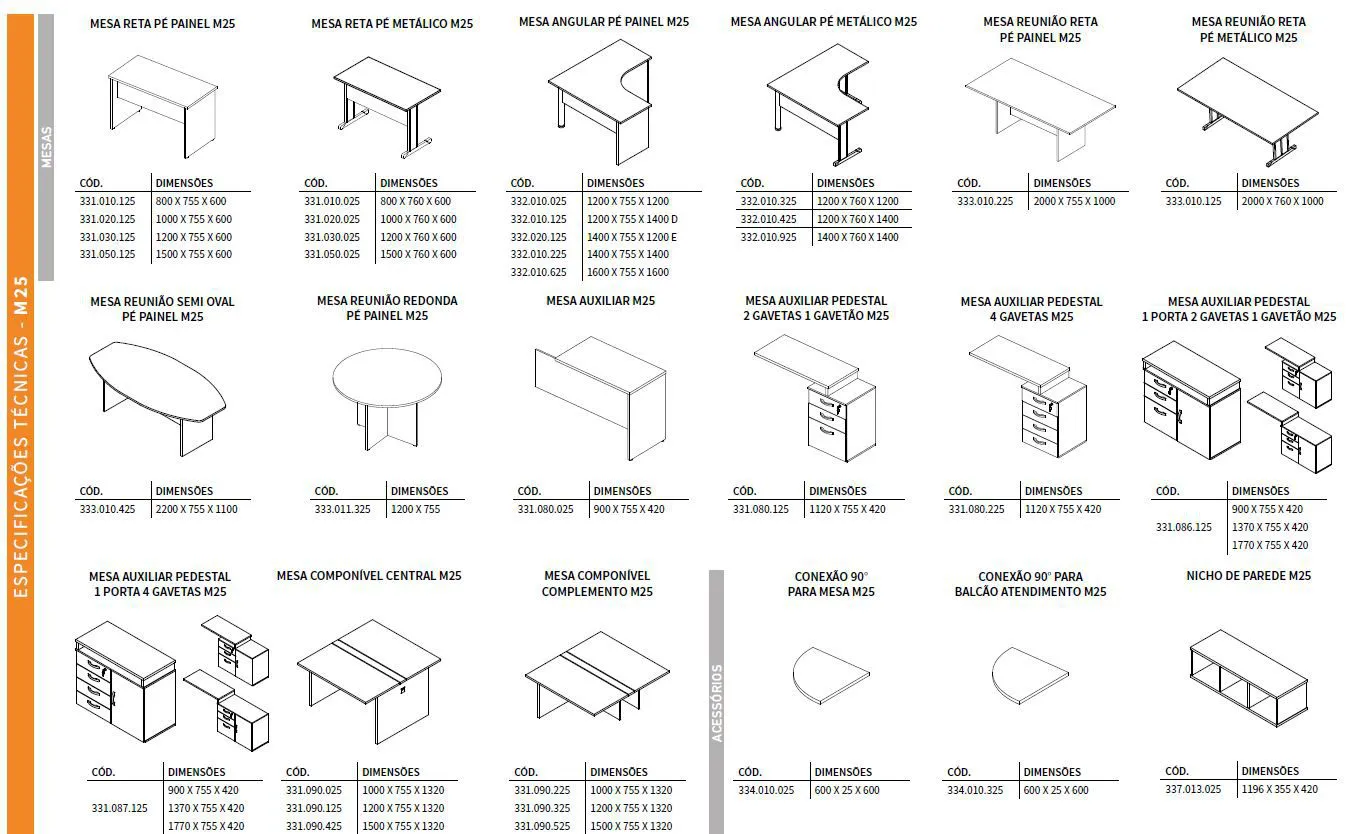 ESPECIFICAÇÕES TÉCNICAS - M25

MESAS

MESA RETA PÉ PAINEL M25

| CÓD. | DIMENSÕES |
|---|---|
| 331.010.125 | 800 X 755 X 600 |
| 331.020.125 | 1000 X 755 X 600 |
| 331.030.125 | 1200 X 755 X 600 |
| 331.050.125 | 1500 X 755 X 600 |

MESA RETA PÉ METÁLICO M25

| CÓD. | DIMENSÕES |
|---|---|
| 331.010.025 | 800 X 760 X 600 |
| 331.020.025 | 1000 X 760 X 600 |
| 331.030.025 | 1200 X 760 X 600 |
| 331.050.025 | 1500 X 760 X 600 |

MESA ANGULAR PÉ PAINEL M25

| CÓD. | DIMENSÕES |
|---|---|
| 332.010.025 | 1200 X 755 X 1200 |
| 332.010.125 | 1200 X 755 X 1400 D |
| 332.020.125 | 1400 X 755 X 1200 E |
| 332.010.225 | 1400 X 755 X 1400 |
| 332.010.625 | 1600 X 755 X 1600 |

MESA ANGULAR PÉ METÁLICO M25

| CÓD. | DIMENSÕES |
|---|---|
| 332.010.325 | 1200 X 760 X 1200 |
| 332.010.425 | 1200 X 760 X 1400 |
| 332.010.925 | 1400 X 760 X 1400 |

MESA REUNIÃO RETA PÉ PAINEL M25

| CÓD. | DIMENSÕES |
|---|---|
| 333.010.225 | 2000 X 755 X 1000 |

MESA REUNIÃO RETA PÉ METÁLICO M25

| CÓD. | DIMENSÕES |
|---|---|
| 333.010.125 | 2000 X 760 X 1000 |

MESA REUNIÃO SEMI OVAL PÉ PAINEL M25

| CÓD. | DIMENSÕES |
|---|---|
| 333.010.425 | 2200 X 755 X 1100 |

MESA REUNIÃO REDONDA PÉ PAINEL M25

| CÓD. | DIMENSÕES |
|---|---|
| 333.011.325 | 1200 X 755 |

MESA AUXILIAR M25

| CÓD. | DIMENSÕES |
|---|---|
| 331.080.025 | 900 X 755 X 420 |

MESA AUXILIAR PEDESTAL 2 GAVETAS 1 GAVETÃO M25

| CÓD. | DIMENSÕES |
|---|---|
| 331.080.125 | 1120 X 755 X 420 |

MESA AUXILIAR PEDESTAL 4 GAVETAS M25

| CÓD. | DIMENSÕES |
|---|---|
| 331.080.225 | 1120 X 755 X 420 |

MESA AUXILIAR PEDESTAL 1 PORTA 2 GAVETAS 1 GAVETÃO M25

| CÓD. | DIMENSÕES |
|---|---|
| | 900 X 755 X 420 |
| 331.086.125 | 1370 X 755 X 420 |
| | 1770 X 755 X 420 |

MESA AUXILIAR PEDESTAL 1 PORTA 4 GAVETAS M25

| CÓD. | DIMENSÕES |
|---|---|
| | 900 X 755 X 420 |
| 331.087.125 | 1370 X 755 X 420 |
| | 1770 X 755 X 420 |

MESA COMPONÍVEL CENTRAL M25

| CÓD. | DIMENSÕES |
|---|---|
| 331.090.025 | 1000 X 755 X 1320 |
| 331.090.125 | 1200 X 755 X 1320 |
| 331.090.425 | 1500 X 755 X 1320 |

MESA COMPONÍVEL COMPLEMENTO M25

| CÓD. | DIMENSÕES |
|---|---|
| 331.090.225 | 1000 X 755 X 1320 |
| 331.090.325 | 1200 X 755 X 1320 |
| 331.090.525 | 1500 X 755 X 1320 |

ACESSÓRIOS

CONEXÃO 90° PARA MESA M25

| CÓD. | DIMENSÕES |
|---|---|
| 334.010.025 | 600 X 25 X 600 |

CONEXÃO 90° PARA BALCÃO ATENDIMENTO M25

| CÓD. | DIMENSÕES |
|---|---|
| 334.010.325 | 600 X 25 X 600 |

NICHO DE PAREDE M25

| CÓD. | DIMENSÕES |
|---|---|
| 337.013.025 | 1196 X 355 X 420 |