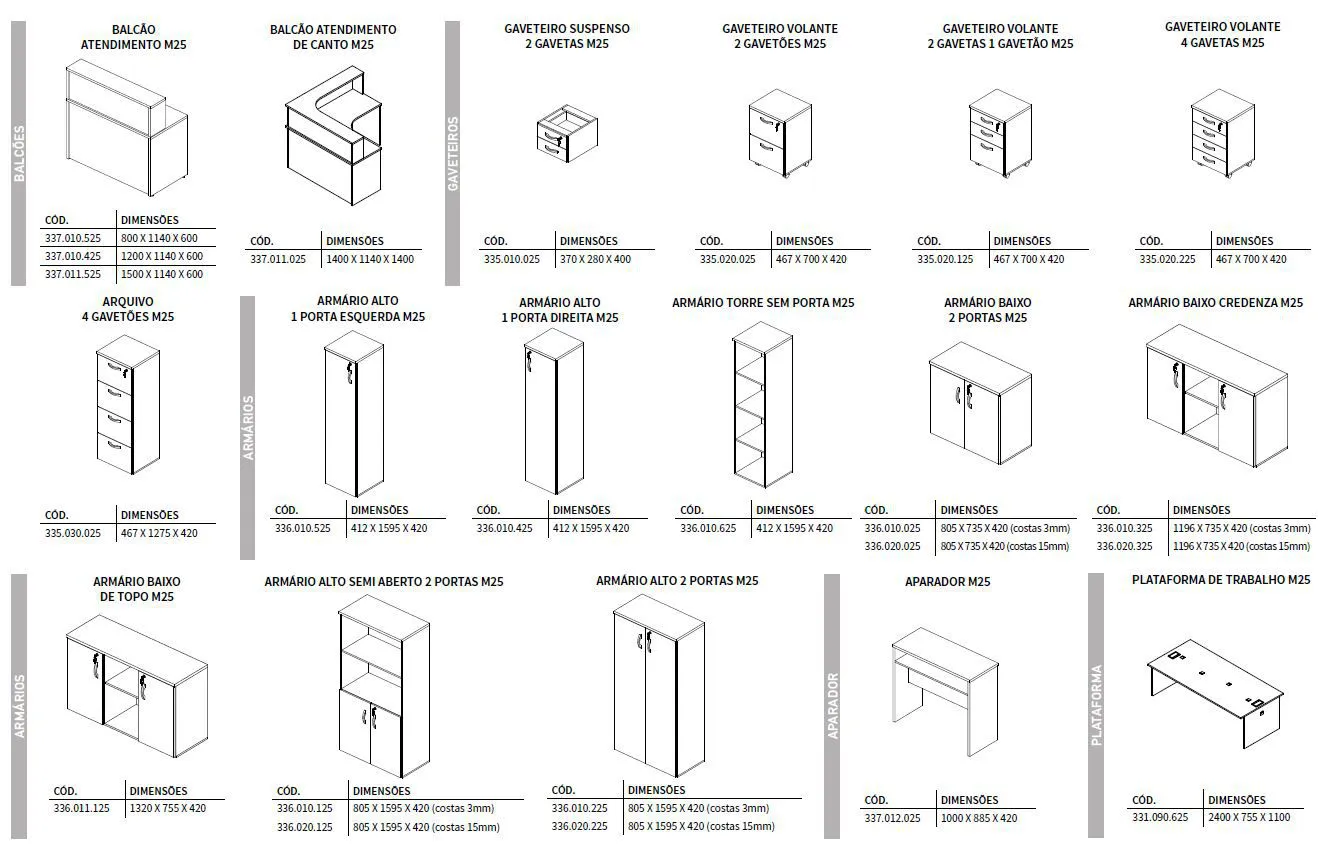 BALCÕES

BALCÃO ATENDIMENTO M25

| CÓD. | DIMENSÕES |
|---|---|
| 337.010.525 | 800 X 1140 X 600 |
| 337.010.425 | 1200 X 1140 X 600 |
| 337.011.525 | 1500 X 1140 X 600 |

BALCÃO ATENDIMENTO DE CANTO M25

| CÓD. | DIMENSÕES |
|---|---|
| 337.011.025 | 1400 X 1140 X 1400 |

GAVETEIROS

GAVETEIRO SUSPENSO 2 GAVETAS M25

| CÓD. | DIMENSÕES |
|---|---|
| 335.010.025 | 370 X 280 X 400 |

GAVETEIRO VOLANTE 2 GAVETÕES M25

| CÓD. | DIMENSÕES |
|---|---|
| 335.020.025 | 467 X 700 X 420 |

GAVETEIRO VOLANTE 2 GAVETAS 1 GAVETÃO M25

| CÓD. | DIMENSÕES |
|---|---|
| 335.020.125 | 467 X 700 X 420 |

GAVETEIRO VOLANTE 4 GAVETAS M25

| CÓD. | DIMENSÕES |
|---|---|
| 335.020.225 | 467 X 700 X 420 |

ARQUIVO 4 GAVETÕES M25

| CÓD. | DIMENSÕES |
|---|---|
| 335.030.025 | 467 X 1275 X 420 |

ARMÁRIOS

ARMÁRIO ALTO 1 PORTA ESQUERDA M25

| CÓD. | DIMENSÕES |
|---|---|
| 336.010.525 | 412 X 1595 X 420 |

ARMÁRIO ALTO 1 PORTA DIREITA M25

| CÓD. | DIMENSÕES |
|---|---|
| 336.010.425 | 412 X 1595 X 420 |

ARMÁRIO TORRE SEM PORTA M25

| CÓD. | DIMENSÕES |
|---|---|
| 336.010.625 | 412 X 1595 X 420 |

ARMÁRIO BAIXO 2 PORTAS M25

| CÓD. | DIMENSÕES |
|---|---|
| 336.010.025 | 805 X 735 X 420 (costas 3mm) |
| 336.020.025 | 805 X 735 X 420 (costas 15mm) |

ARMÁRIO BAIXO CREDENZA M25

| CÓD. | DIMENSÕES |
|---|---|
| 336.010.325 | 1196 X 735 X 420 (costas 3mm) |
| 336.020.325 | 1196 X 735 X 420 (costas 15mm) |

ARMÁRIOS

ARMÁRIO BAIXO DE TOPO M25

| CÓD. | DIMENSÕES |
|---|---|
| 336.011.125 | 1320 X 755 X 420 |

ARMÁRIO ALTO SEMI ABERTO 2 PORTAS M25

| CÓD. | DIMENSÕES |
|---|---|
| 336.010.125 | 805 X 1595 X 420 (costas 3mm) |
| 336.020.125 | 805 X 1595 X 420 (costas 15mm) |

ARMÁRIO ALTO 2 PORTAS M25

| CÓD. | DIMENSÕES |
|---|---|
| 336.010.225 | 805 X 1595 X 420 (costas 3mm) |
| 336.020.225 | 805 X 1595 X 420 (costas 15mm) |

APARADOR

APARADOR M25

| CÓD. | DIMENSÕES |
|---|---|
| 337.012.025 | 1000 X 885 X 420 |

PLATAFORMA

PLATAFORMA DE TRABALHO M25

| CÓD. | DIMENSÕES |
|---|---|
| 331.090.625 | 2400 X 755 X 1100 |